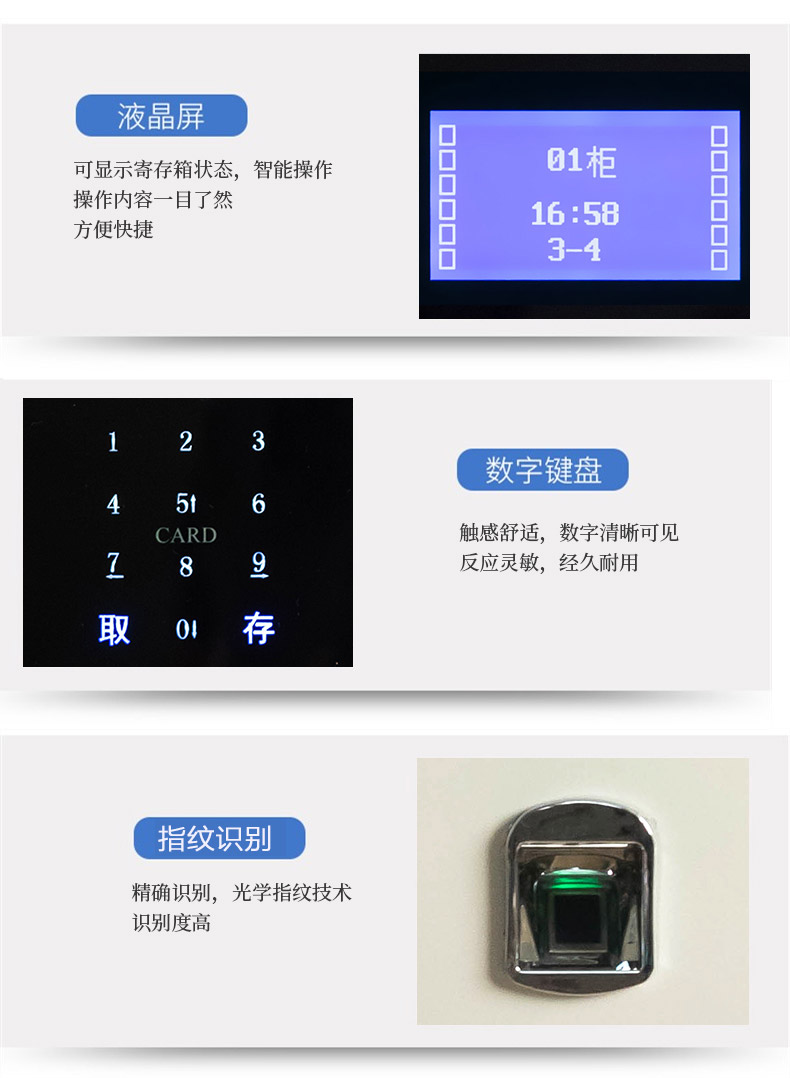 液晶屏

可显示寄存箱状态，智能操作
操作内容一目了然
方便快捷

01柜
16:58
3-4

1 2 3
4 5 6
CARD
7 8 9
取 0 存

数字键盘

触感舒适，数字清晰可见
反应灵敏，经久耐用

指纹识别

精确识别，光学指纹技术
识别度高